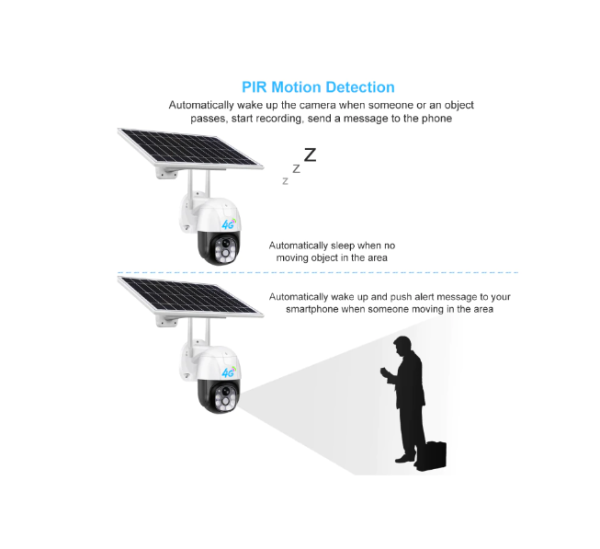 PIR Motion Detection

Automatically wake up the camera when someone or an object passes, start recording, send a message to the phone

z z Z

4G

Automatically sleep when no moving object in the area

Automatically wake up and push alert message to your smartphone when someone moving in the area

4G