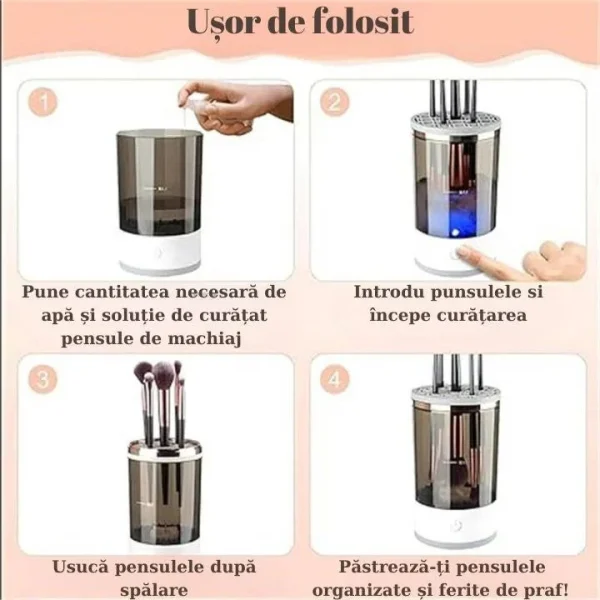 Ușor de folosit

1

Pune cantitatea necesară de apă și soluție de curățat pensule de machiaj

2

Introdu punsulele si începe curățarea

3

Usucă pensulele după spălare

4

Păstrează-ți pensulele organizate și ferite de praf!